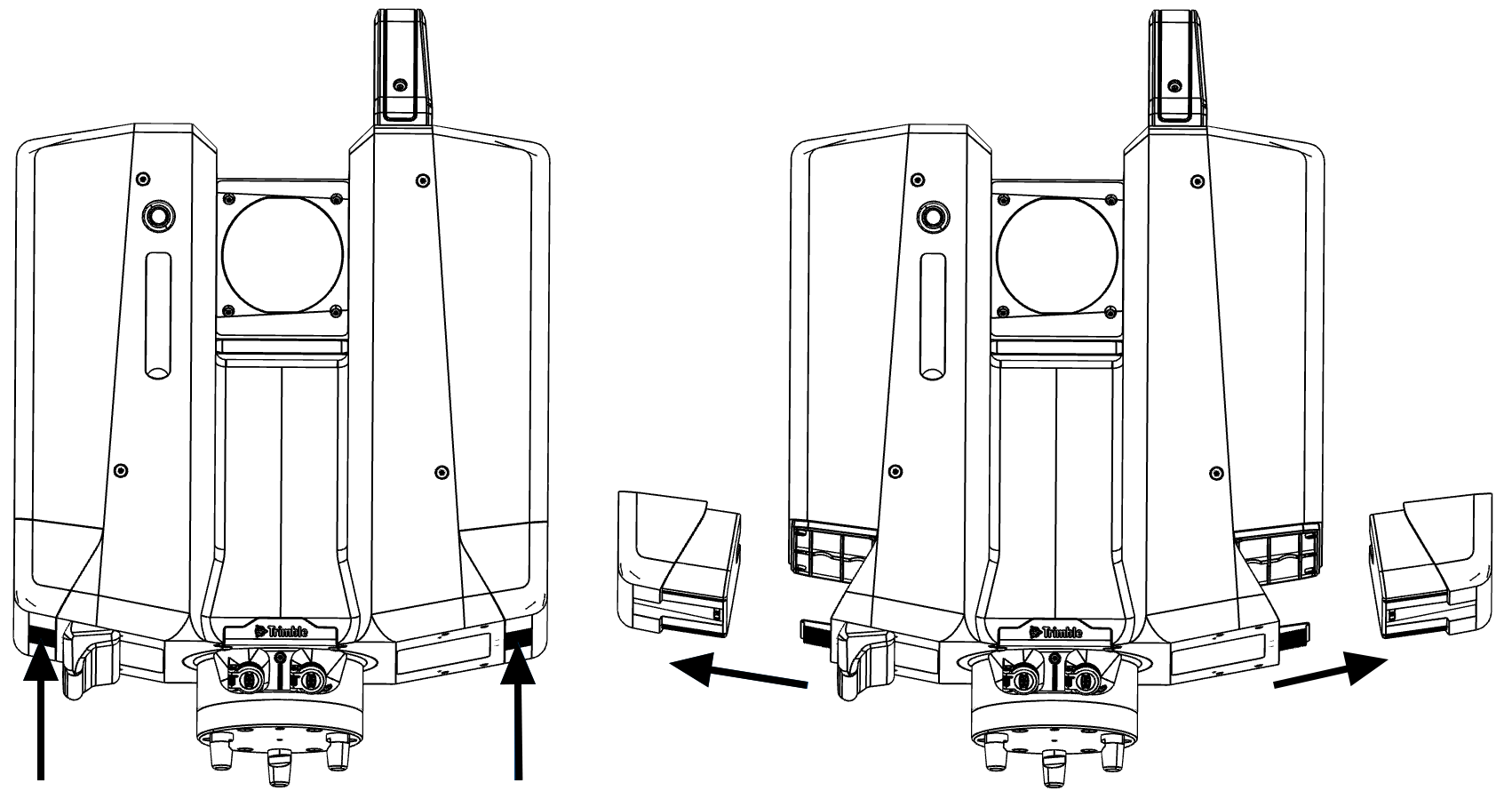 Trimble

Trimble